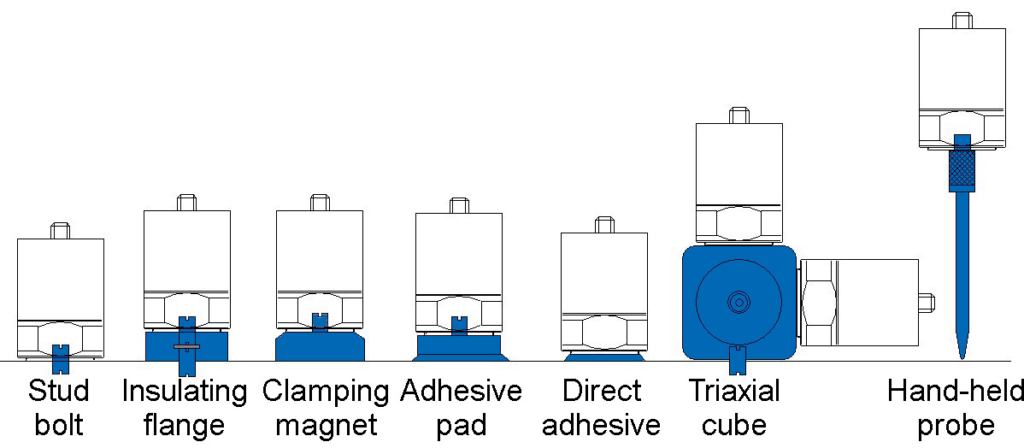 Stud bolt

Insulating flange

Clamping magnet

Adhesive pad

Direct adhesive

Triaxial cube

Hand-held probe