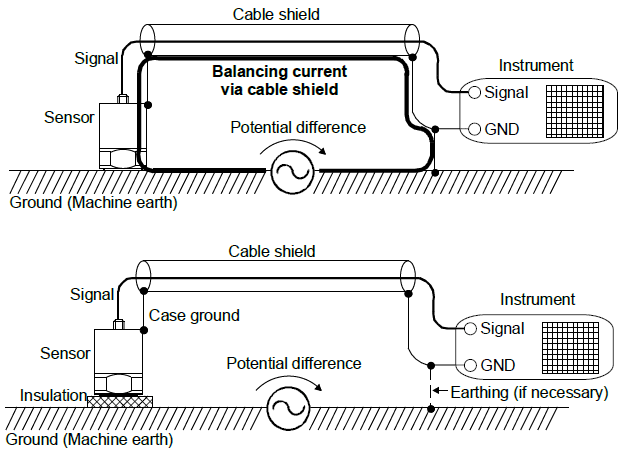 Cable shield

Signal

Balancing current via cable shield

Instrument

Signal

Sensor

Potential difference

GND

Ground (Machine earth)

Cable shield

Signal

Instrument

Case ground

Signal

Sensor

Potential difference

GND

Insulation

Earthing (if necessary)

Ground (Machine earth)