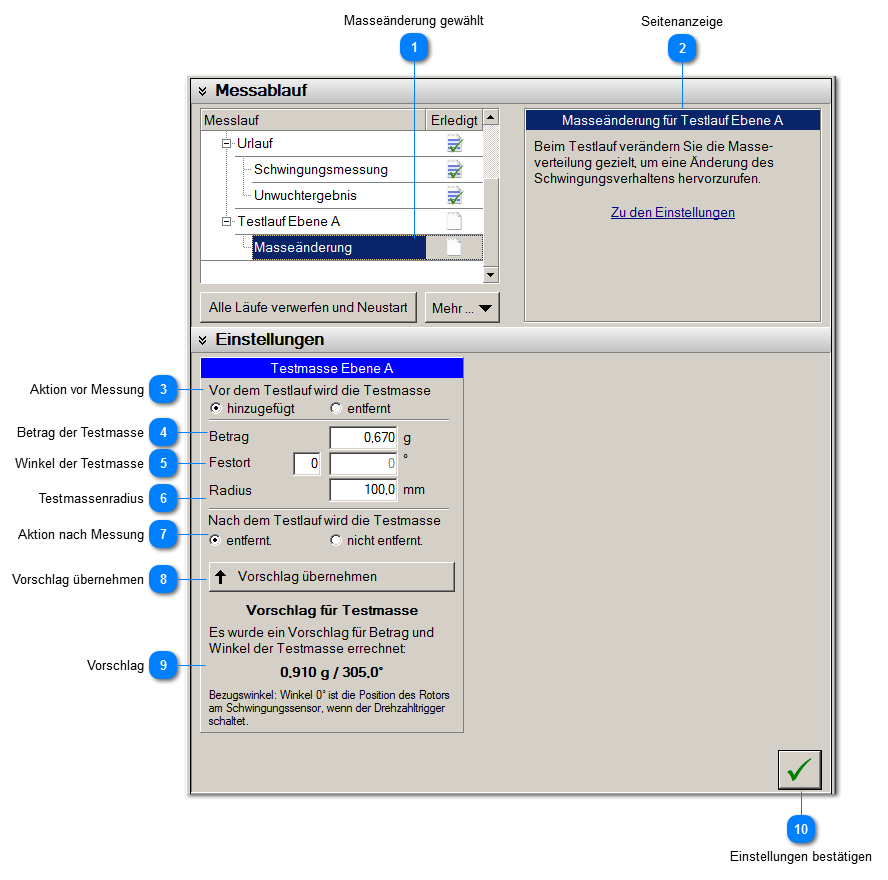 Masseänderung gewählt

1

Seitenanzeige

2

Messablauf

| Messlauf | Erledigt |
|---|---|
| Urlauf | |
| Schwingungsmessung | |
| Unwuchtergebnis | |
| Testlauf Ebene A | |
| Masseänderung | |

Alle Läufe verwerfen und Neustart

Mehr ...

Masseänderung für Testlauf Ebene A

Beim Testlauf verändern Sie die Masseverteilung gezielt, um eine Änderung des Schwingungsverhaltens hervorzurufen.

Zu den Einstellungen

Einstellungen

Testmasse Ebene A

Aktion vor Messung 3

Vor dem Testlauf wird die Testmasse

hinzugefügt entfernt

Betrag der Testmasse 4

Betrag 0,670 g

Winkel der Testmasse 5

Festort 0 0 °

Testmassenradius 6

Radius 100,0 mm

Aktion nach Messung 7

Nach dem Testlauf wird die Testmasse

entfernt. nicht entfernt.

Vorschlag übernehmen 8

Vorschlag übernehmen

Vorschlag für Testmasse

Es wurde ein Vorschlag für Betrag und Winkel der Testmasse errechnet:

Vorschlag 9

0,910 g / 305,0°

Bezugswinkel: Winkel 0° ist die Position des Rotors am Schwingungssensor, wenn der Drehzahltrigger schaltet.

10

Einstellungen bestätigen